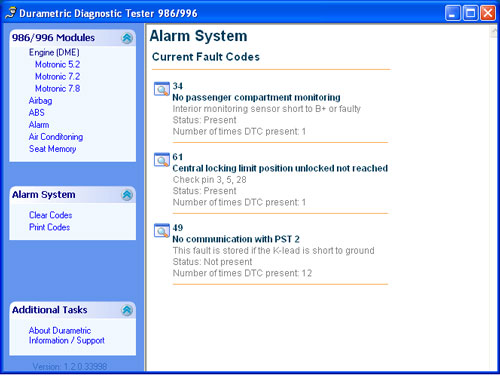 Durametric Diagnostic Tester 986/996

986/996 Modules
Engine (DME)
Motronic 5.2
Motronic 7.2
Motronic 7.8
Airbag
ABS
Alarm
Air Conditoning
Seat Memory

Alarm System
Clear Codes
Print Codes

Additional Tasks
About Durametric
Information / Support

Version: 1.2.0.33998

Alarm System

Current Fault Codes

34
No passenger compartment monitoring
Interior monitoring sensor short to B+ or faulty
Status: Present
Number of times DTC present: 1

61
Central locking limit position unlocked not reached
Check pin 3, 5, 28
Status: Present
Number of times DTC present: 1

49
No communication with PST 2
This fault is stored if the K-lead is short to ground
Status: Not present
Number of times DTC present: 12